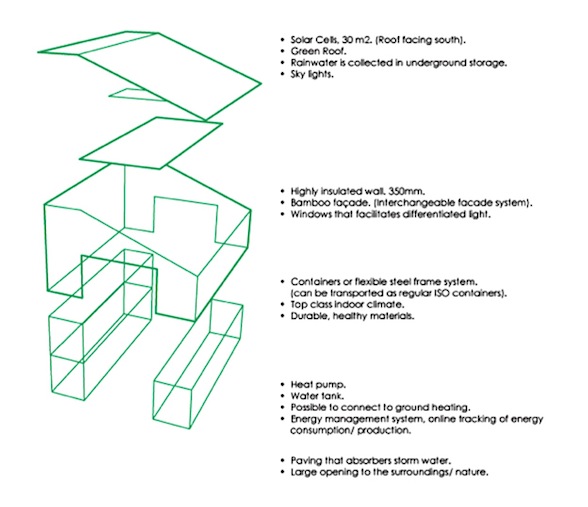 • Solar Cells, 30 m2. (Roof facing south).
• Green Roof.
• Rainwater is collected in underground storage.
• Sky lights.

• Highly insulated wall. 350mm.
• Bamboo façade. (Interchangeable facade system).
• Windows that facilitates differentiated light.

• Containers or flexible steel frame system. (can be transported as regular ISO containers).
• Top class indoor climate.
• Durable, healthy materials.

• Heat pump.
• Water tank.
• Possible to connect to ground heating.
• Energy management system, online tracking of energy consumption/ production.

• Paving that absorbers storm water.
• Large opening to the surroundings/ nature.